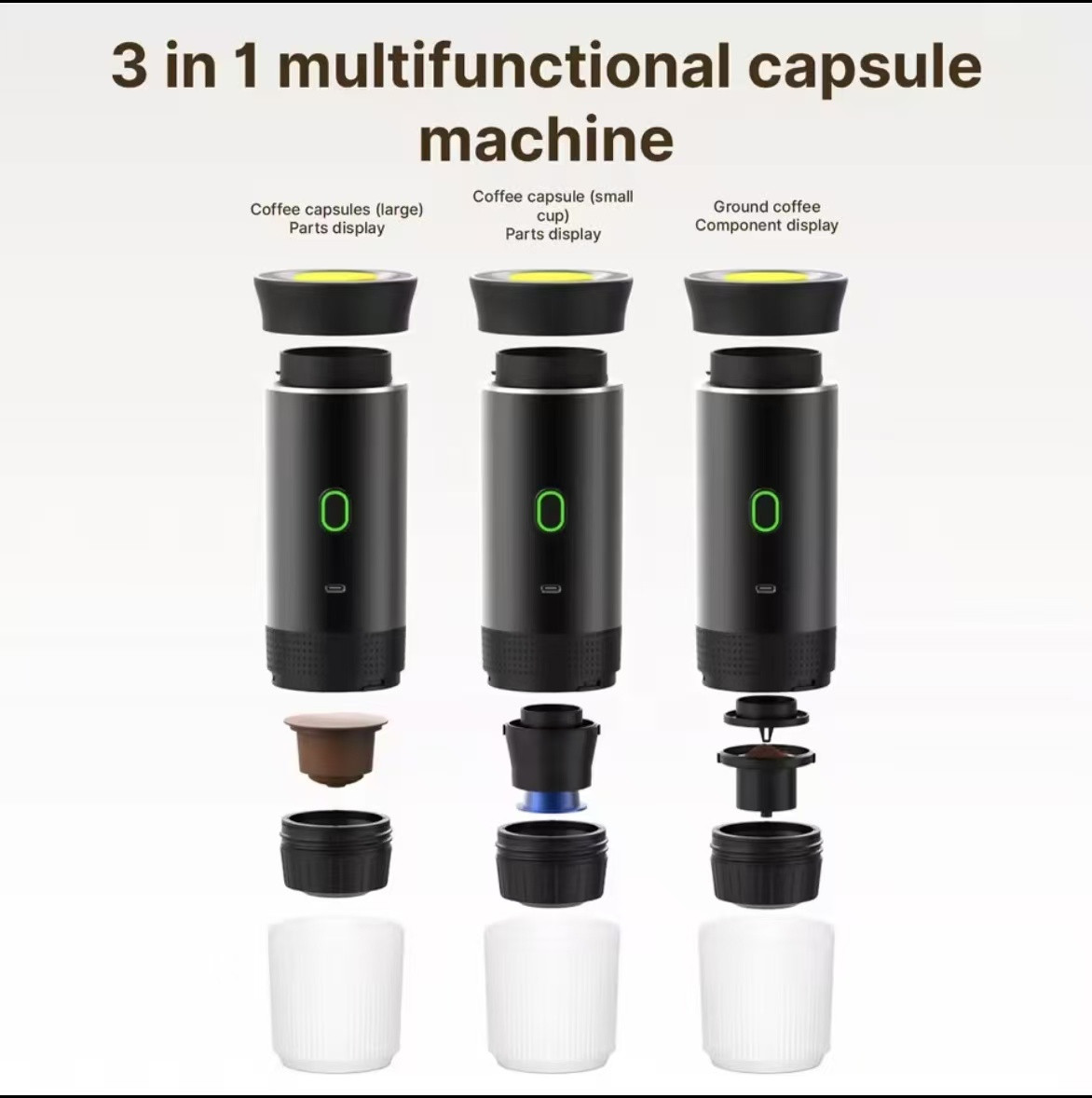 3 in 1 multifunctional capsule machine

Coffee capsules (large)
Parts display

Coffee capsule (small cup)
Parts display

Ground coffee
Component display