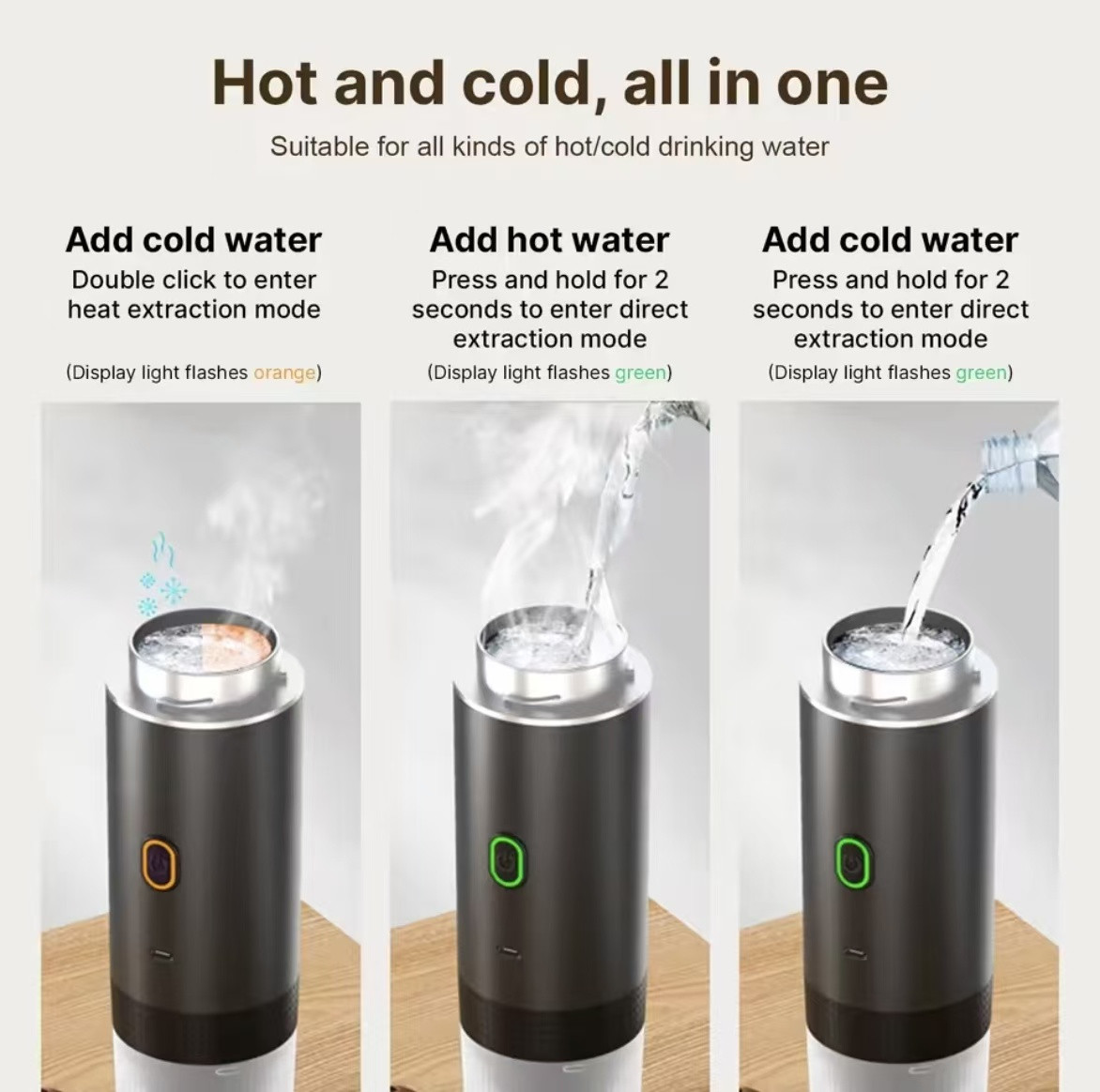 Hot and cold, all in one

Suitable for all kinds of hot/cold drinking water

Add cold water

Double click to enter heat extraction mode

(Display light flashes orange)

Add hot water

Press and hold for 2 seconds to enter direct extraction mode

(Display light flashes green)

Add cold water

Press and hold for 2 seconds to enter direct extraction mode

(Display light flashes green)