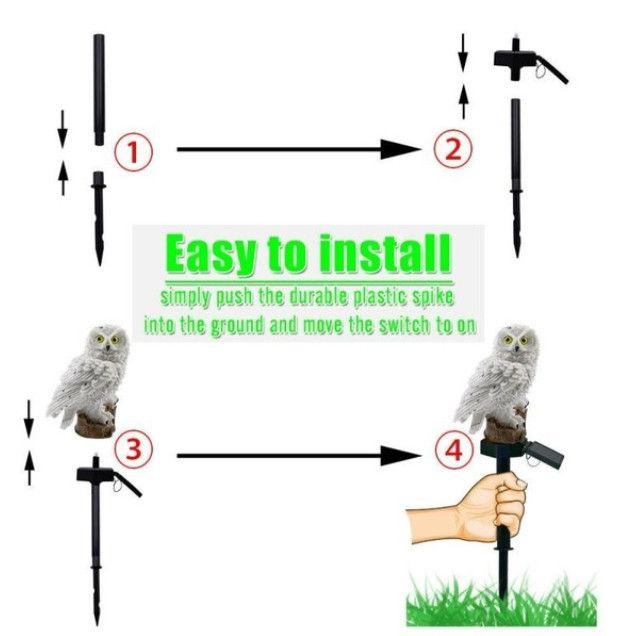 ①

②

Easy to install
simply push the durable plastic spike into the ground and move the switch to on

③

④